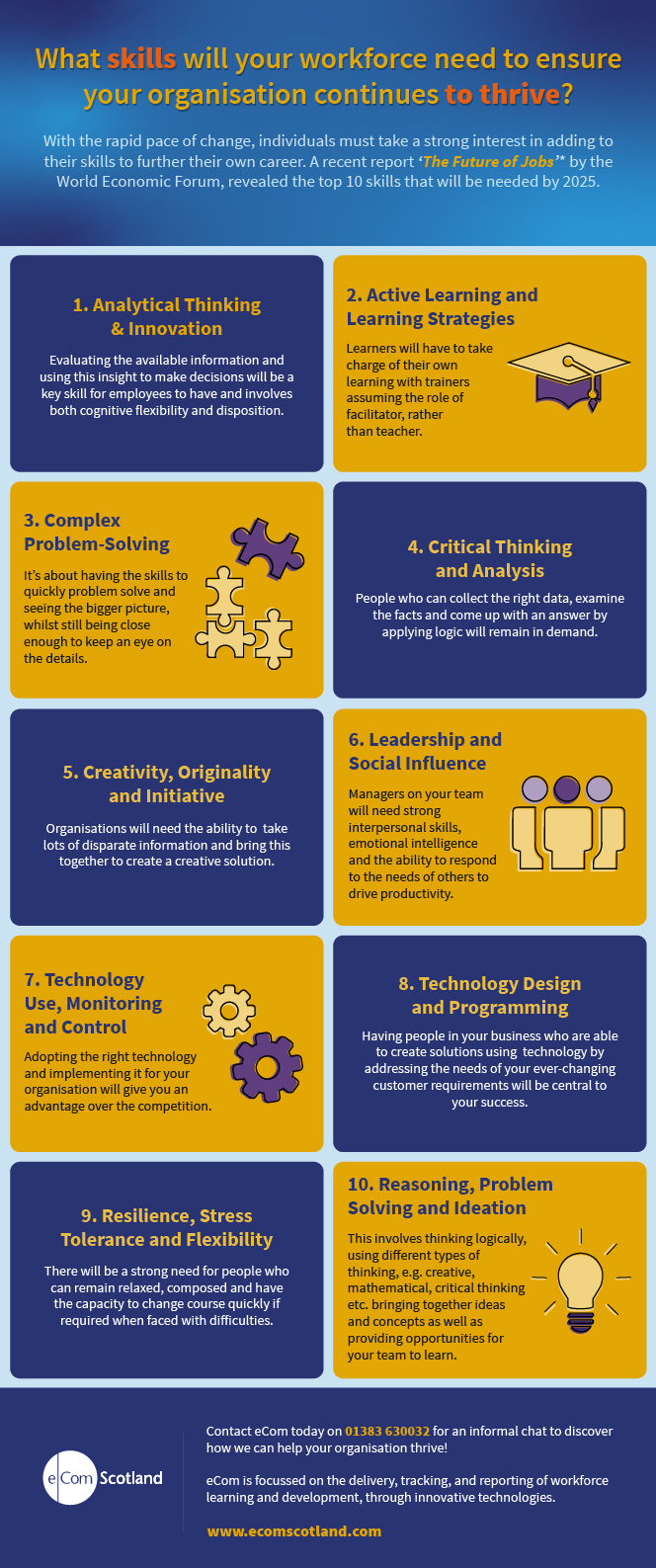 What skills will your workforce need to ensure your organisation continues to thrive?

With the rapid pace of change, individuals must take a strong interest in adding to their skills to further their own career. A recent report 'The Future of Jobs'* by the World Economic Forum, revealed the top 10 skills that will be needed by 2025.

1. Analytical Thinking & Innovation

Evaluating the available information and using this insight to make decisions will be a key skill for employees to have and involves both cognitive flexibility and disposition.

2. Active Learning and Learning Strategies

Learners will have to take charge of their own learning with trainers assuming the role of facilitator, rather than teacher.

3. Complex Problem-Solving

It's about having the skills to quickly problem solve and seeing the bigger picture, whilst still being close enough to keep an eye on the details.

4. Critical Thinking and Analysis

People who can collect the right data, examine the facts and come up with an answer by applying logic will remain in demand.

5. Creativity, Originality and Initiative

Organisations will need the ability to take lots of disparate information and bring this together to create a creative solution.

6. Leadership and Social Influence

Managers on your team will need strong interpersonal skills, emotional intelligence and the ability to respond to the needs of others to drive productivity.

7. Technology Use, Monitoring and Control

Adopting the right technology and implementing it for your organisation will give you an advantage over the competition.

8. Technology Design and Programming

Having people in your business who are able to create solutions using technology by addressing the needs of your ever-changing customer requirements will be central to your success.

9. Resilience, Stress Tolerance and Flexibility

There will be a strong need for people who can remain relaxed, composed and have the capacity to change course quickly if required when faced with difficulties.

10. Reasoning, Problem Solving and Ideation

This involves thinking logically, using different types of thinking, e.g. creative, mathematical, critical thinking etc. bringing together ideas and concepts as well as providing opportunities for your team to learn.

eCom Scotland

Contact eCom today on 01383 630032 for an informal chat to discover how we can help your organisation thrive!

eCom is focussed on the delivery, tracking, and reporting of workforce learning and development, through innovative technologies.

www.ecomscotland.com