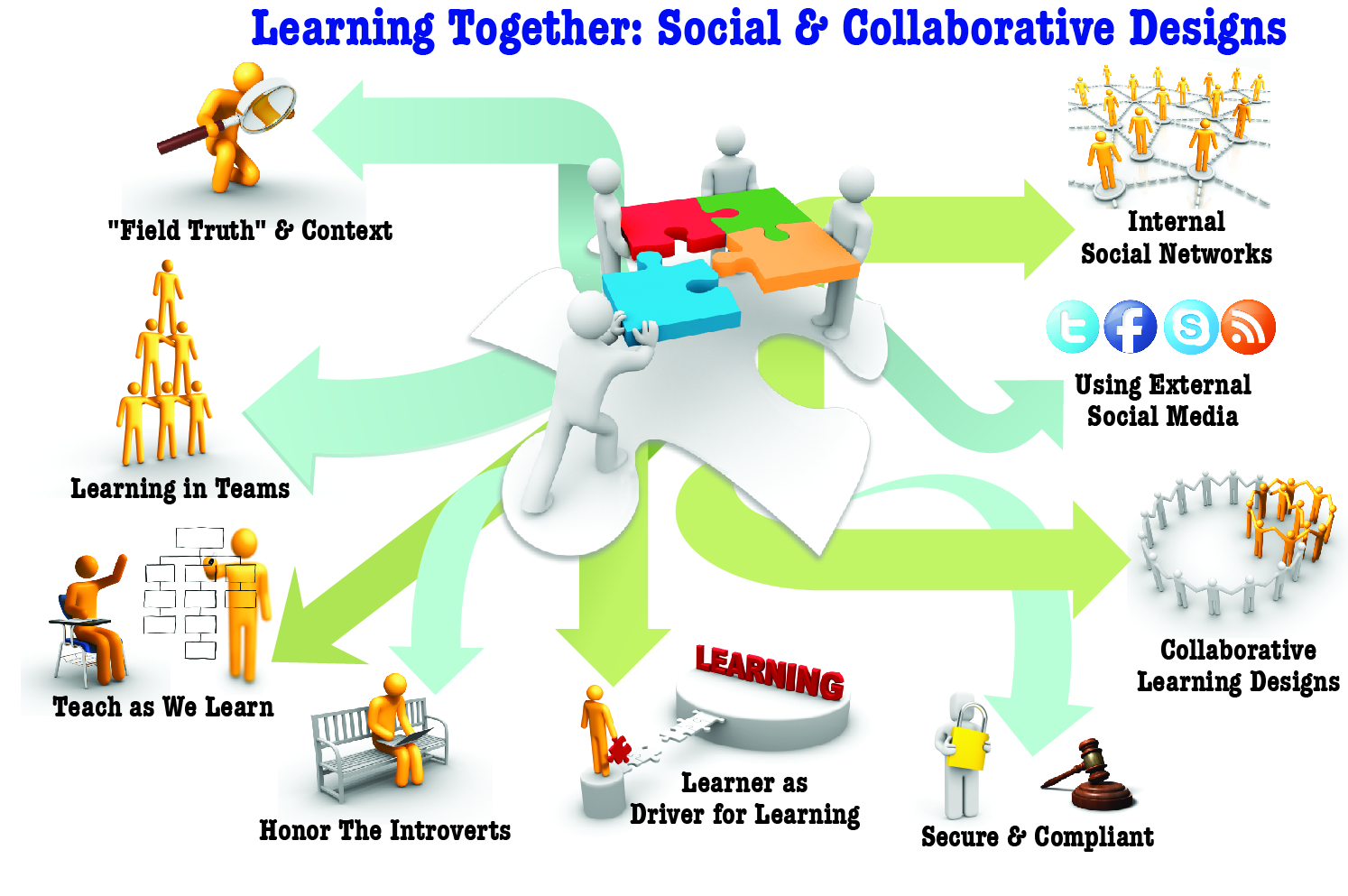 Learning Together: Social & Collaborative Designs

"Field Truth" & Context

Internal Social Networks

Using External Social Media

Learning in Teams

Collaborative Learning Designs

Teach as We Learn

LEARNING

Honor The Introverts

Learner as Driver for Learning

Secure & Compliant